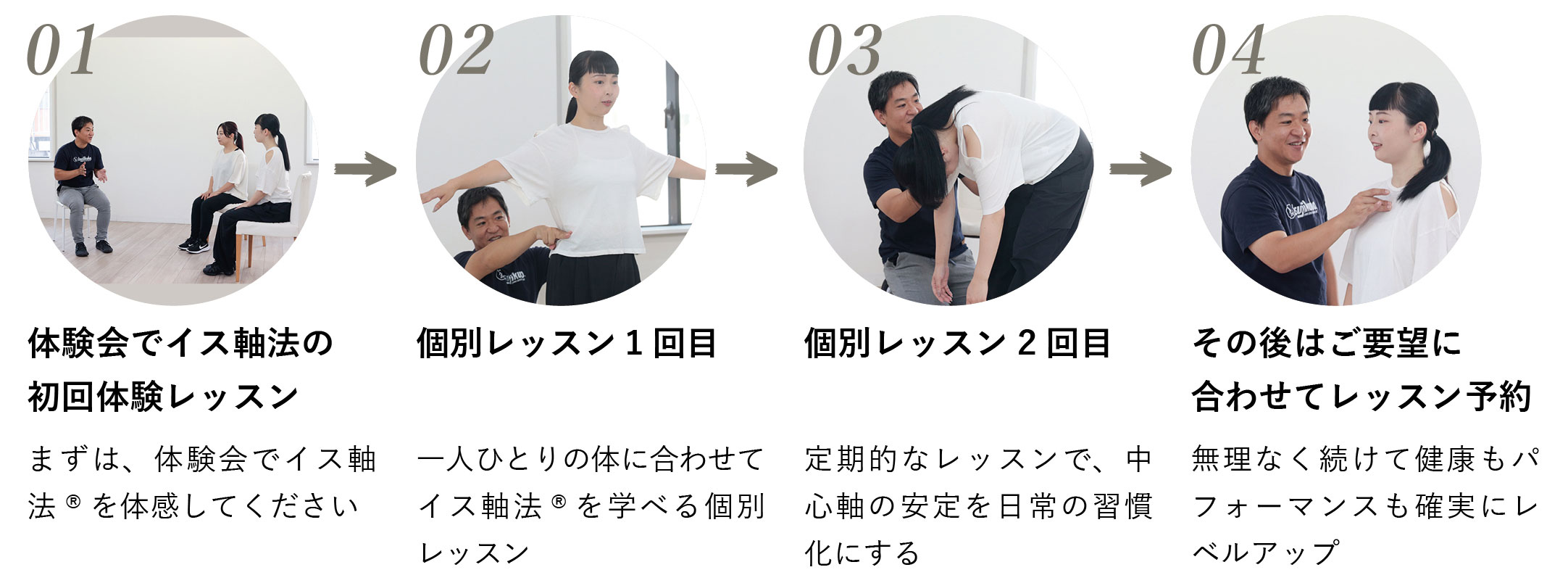 01

体験会でイス軸法の初回体験レッスン

まずは、体験会でイス軸法®を体感してください

02

個別レッスン１回目

一人ひとりの体に合わせてイス軸法®を学べる個別レッスン

03

個別レッスン２回目

定期的なレッスンで、中心軸の安定を日常の習慣化にする

04

その後はご要望に合わせてレッスン予約

無理なく続けて健康もパフォーマンスも確実にレベルアップ